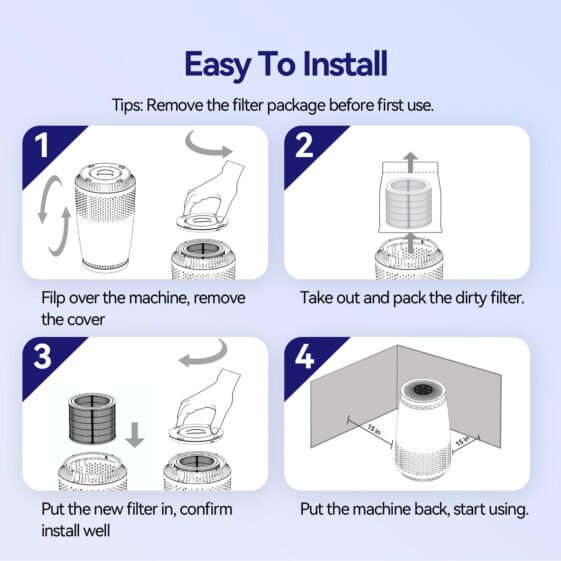 Easy To Install

Tips: Remove the filter package before first use.

1

Filp over the machine, remove the cover

2

Take out and pack the dirty filter.

3

Put the new filter in, confirm install well

4

15 in

15 in

Put the machine back, start using.